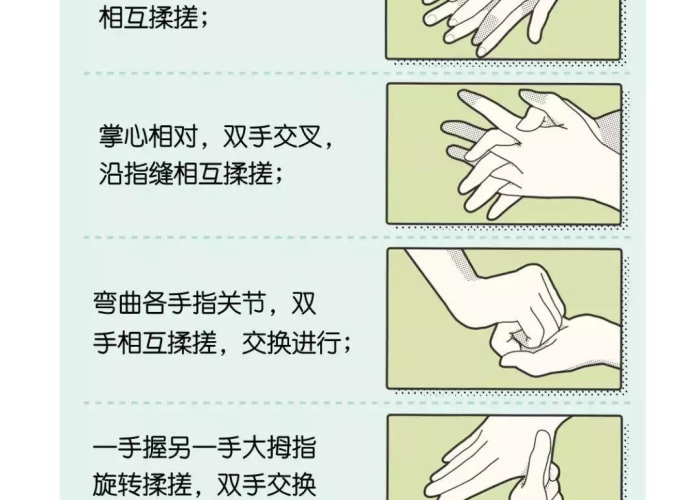 相互揉搓；

掌心相对，双手交叉，沿指缝相互揉搓；

弯曲各手指关节，双手相互揉搓，交换进行；

一手握另一手大拇指旋转揉搓，双手交换